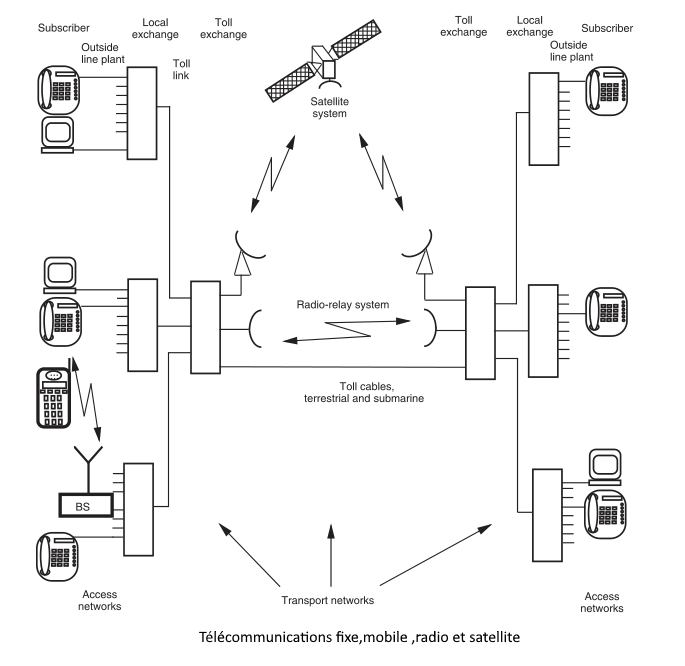 Subscriber
Local exchange
Toll exchange
Outside line plant
Toll link
Satellite system
Toll exchange
Local exchange
Subscriber
Outside line plant
Radio-relay system
Toll cables, terrestrial and submarine
BS
Access networks
Transport networks
Access networks

Télécommunications fixe,mobile ,radio et satellite