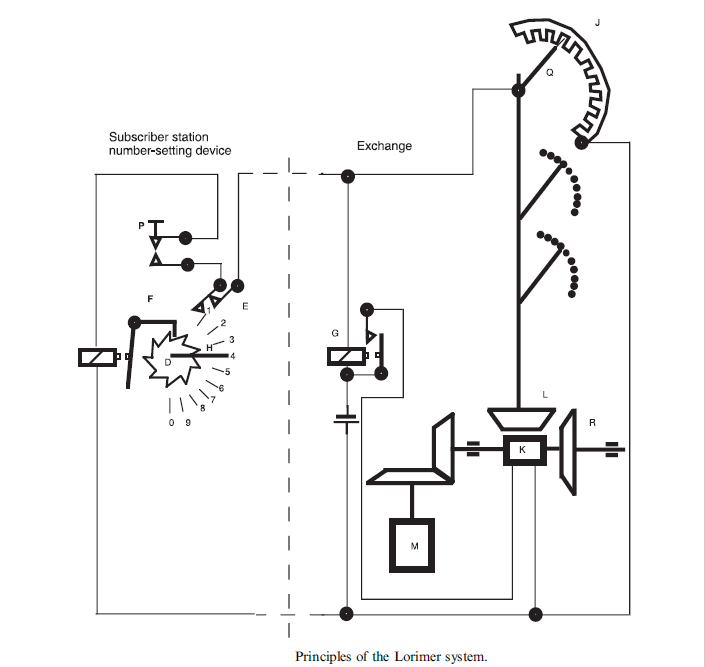 J

Q

Subscriber station number-setting device

Exchange

P

F

E

1

2

3

H

4

D

5

6

7

8

0 9

G

L

R

K

M

Principles of the Lorimer system.